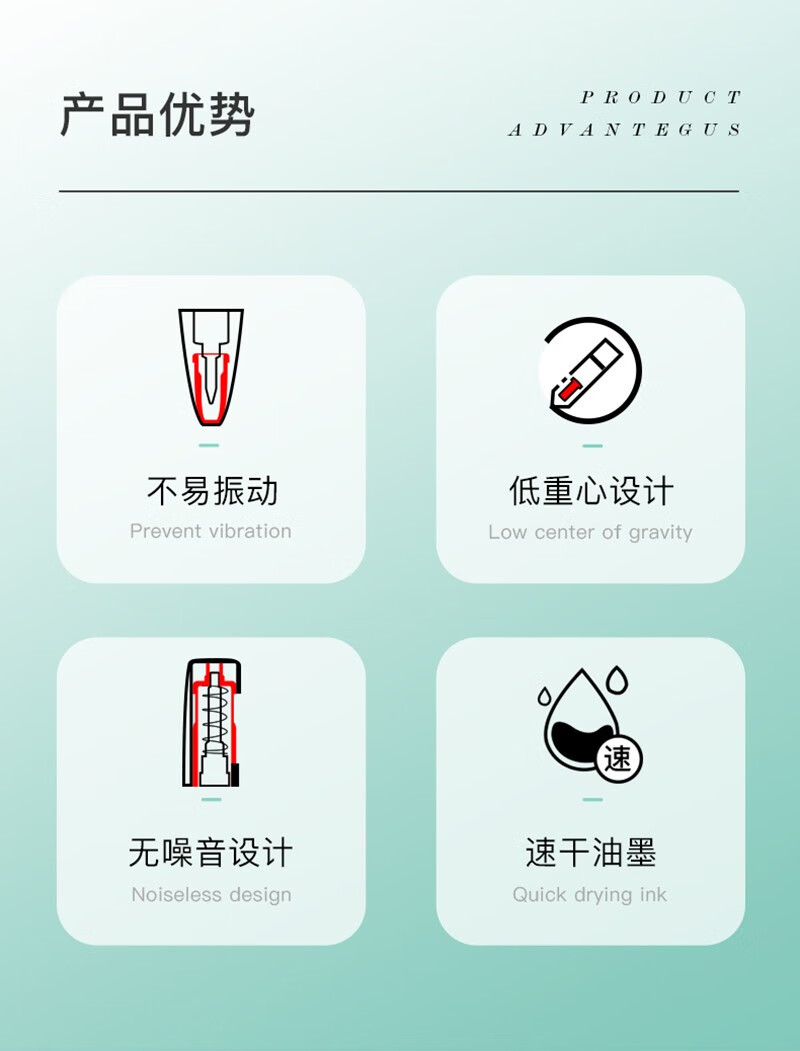 产品优势

PRODUCT
ADVANTEGUS

不易振动
Prevent vibration

低重心设计
Low center of gravity

无噪音设计
Noiseless design

速

速干油墨
Quick drying ink